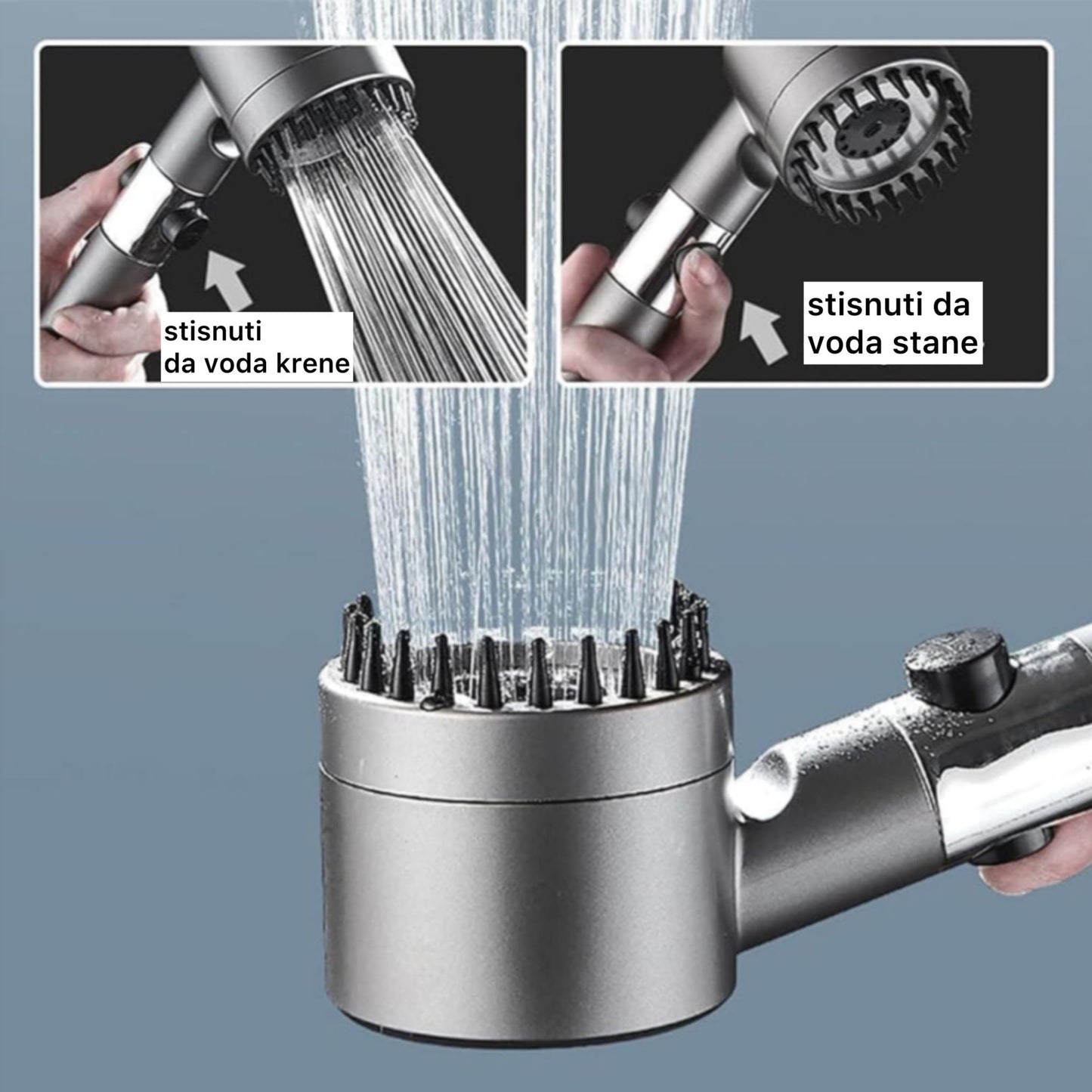 stisnuti
da voda krene

stisnuti da
voda stane